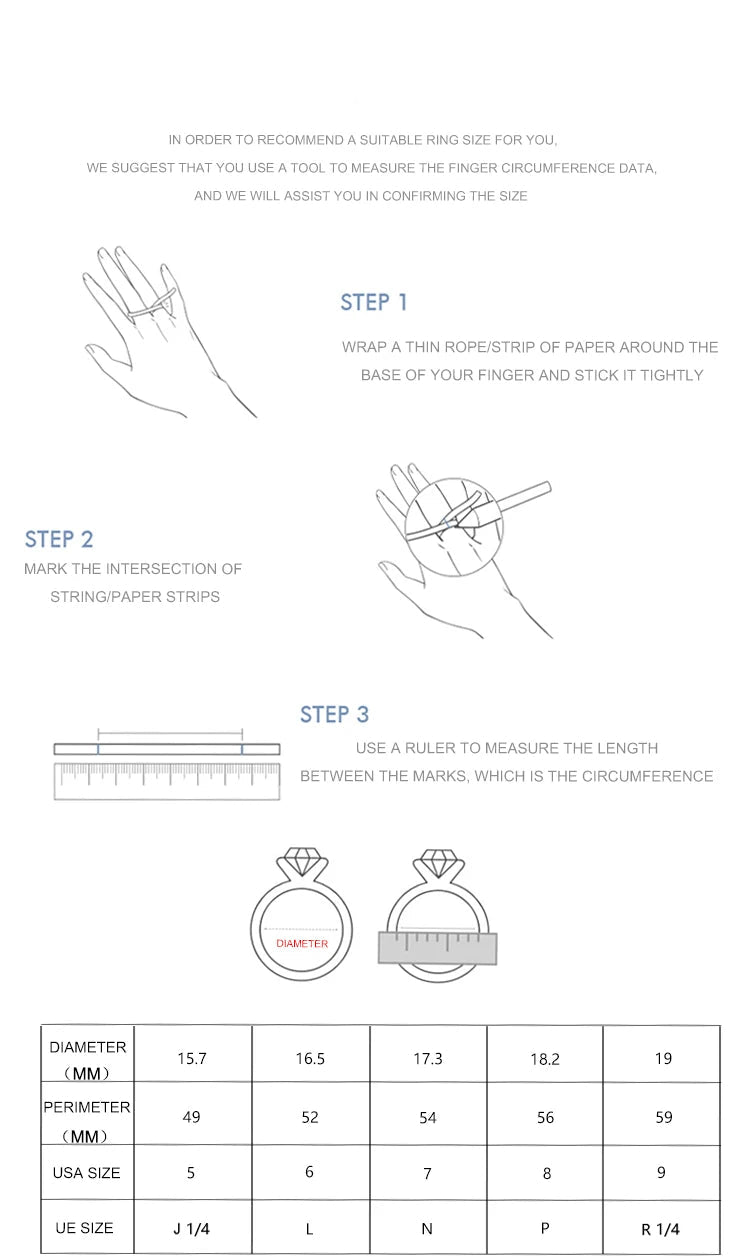 IN ORDER TO RECOMMEND A SUITABLE RING SIZE FOR YOU,
WE SUGGEST THAT YOU USE A TOOL TO MEASURE THE FINGER CIRCUMFERENCE DATA,
AND WE WILL ASSIST YOU IN CONFIRMING THE SIZE

STEP 1

WRAP A THIN ROPE/STRIP OF PAPER AROUND THE BASE OF YOUR FINGER AND STICK IT TIGHTLY

STEP 2

MARK THE INTERSECTION OF STRING/PAPER STRIPS

STEP 3

USE A RULER TO MEASURE THE LENGTH BETWEEN THE MARKS, WHICH IS THE CIRCUMFERENCE

DIAMETER

| DIAMETER （MM） | 15.7 | 16.5 | 17.3 | 18.2 | 19 |
|---|---|---|---|---|---|
| PERIMETER （MM） | 49 | 52 | 54 | 56 | 59 |
| USA SIZE | 5 | 6 | 7 | 8 | 9 |
| UE SIZE | J 1/4 | L | N | P | R 1/4 |